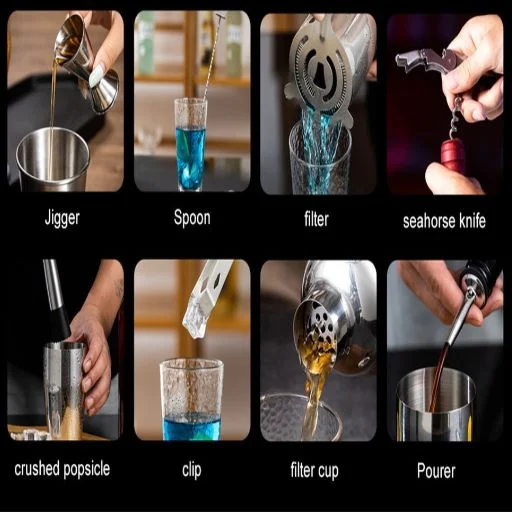 Jigger

Spoon

filter

seahorse knife

crushed popsicle

clip

filter cup

Pourer