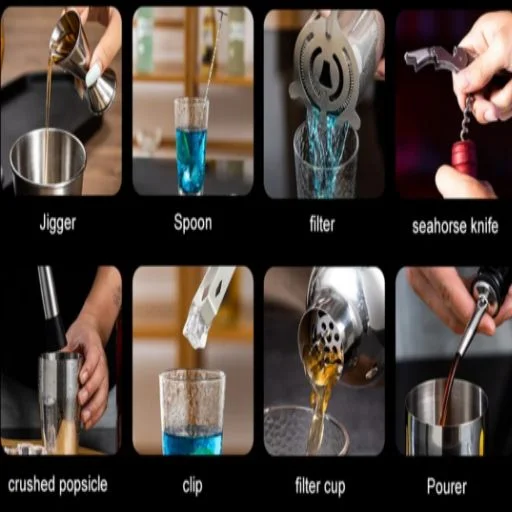 Jigger

Spoon

filter

seahorse knife

crushed popsicle

clip

filter cup

Pourer